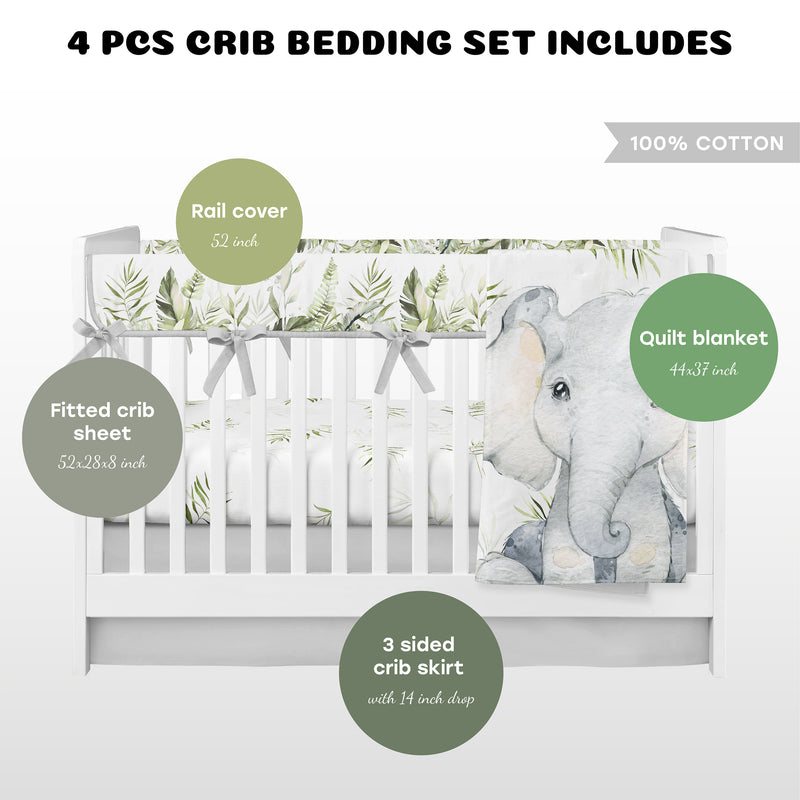 4 PCS CRIB BEDDING SET INCLUDES

100% COTTON

Rail cover
52 inch

Quilt blanket
44x37 inch

Fitted crib sheet
52x28x8 inch

3 sided crib skirt
with 14 inch drop