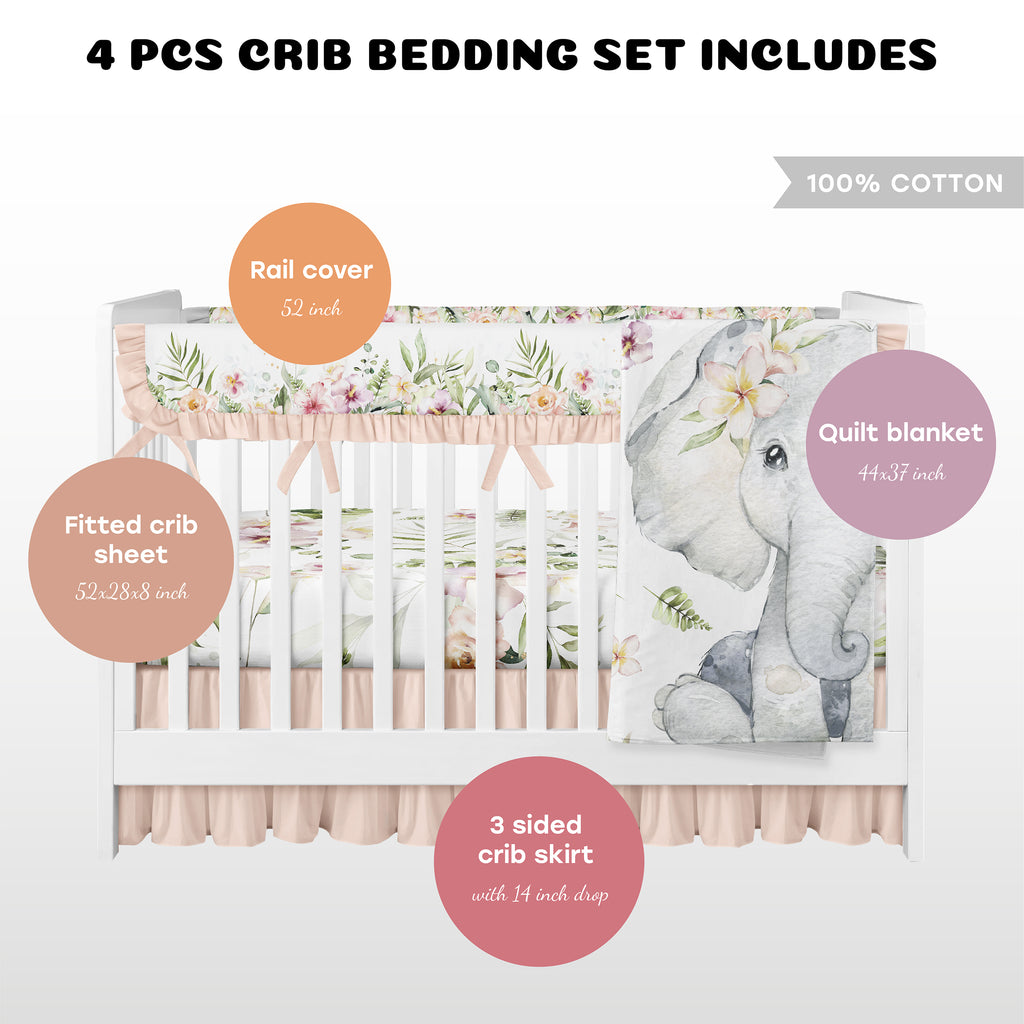 4 PCS CRIB BEDDING SET INCLUDES

100% COTTON

Rail cover
52 inch

Quilt blanket
44x37 inch

Fitted crib sheet
52x28x8 inch

3 sided crib skirt
with 14 inch drop